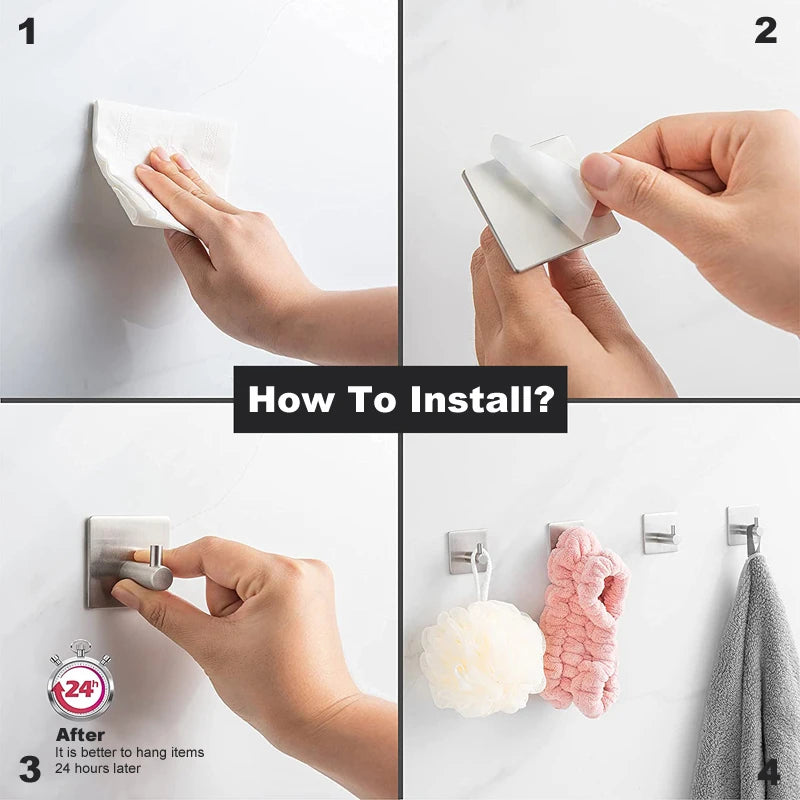 1

2

How To Install?

24h

After
It is better to hang items 24 hours later

3

4