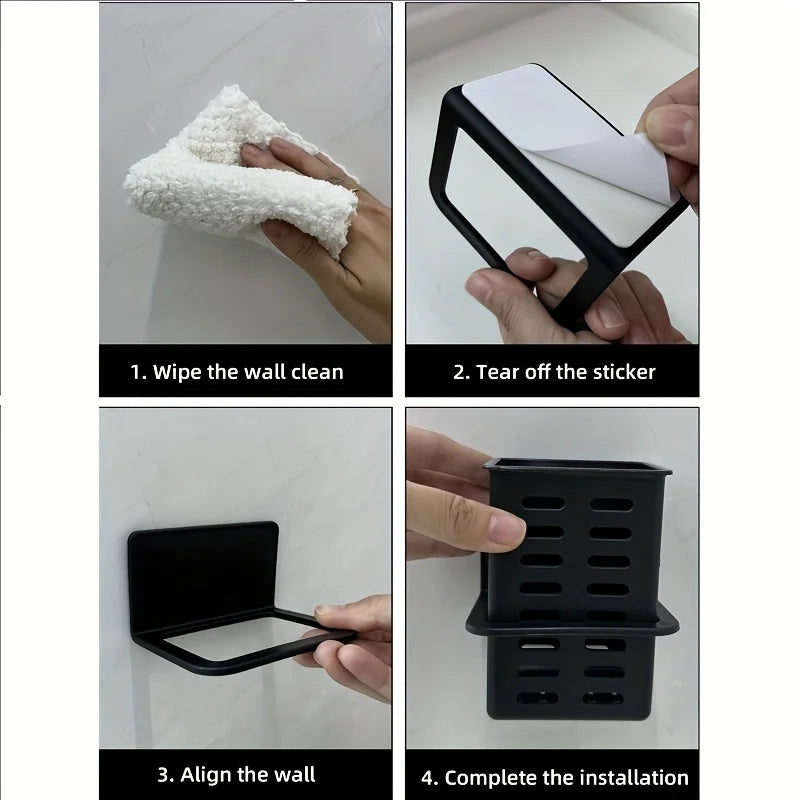 1. Wipe the wall clean

2. Tear off the sticker

3. Align the wall

4. Complete the installation